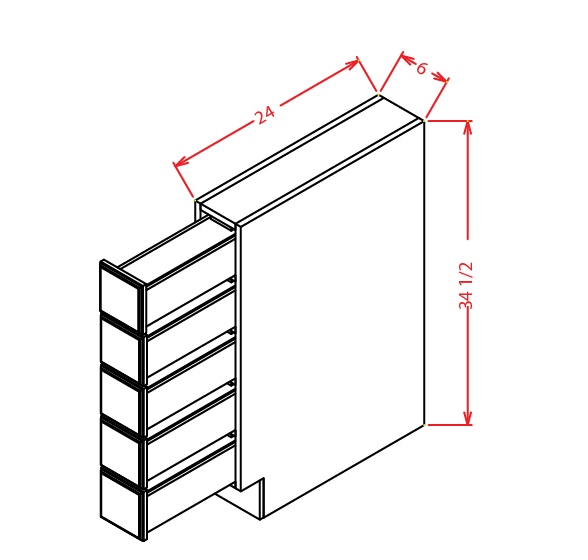 24

6

34 1/2